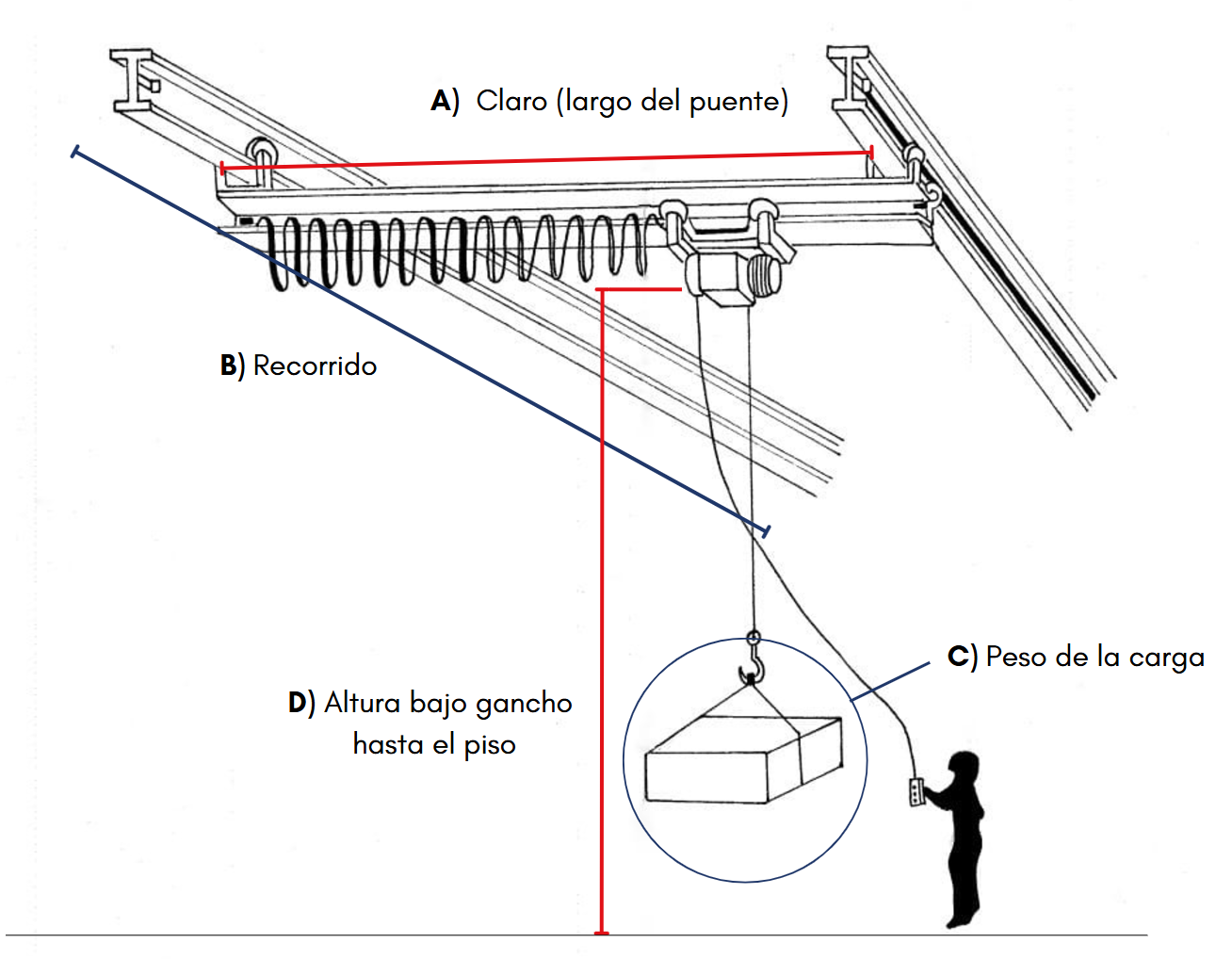 A) Claro (largo del puente)

B) Recorrido

C) Peso de la carga

D) Altura bajo gancho hasta el piso